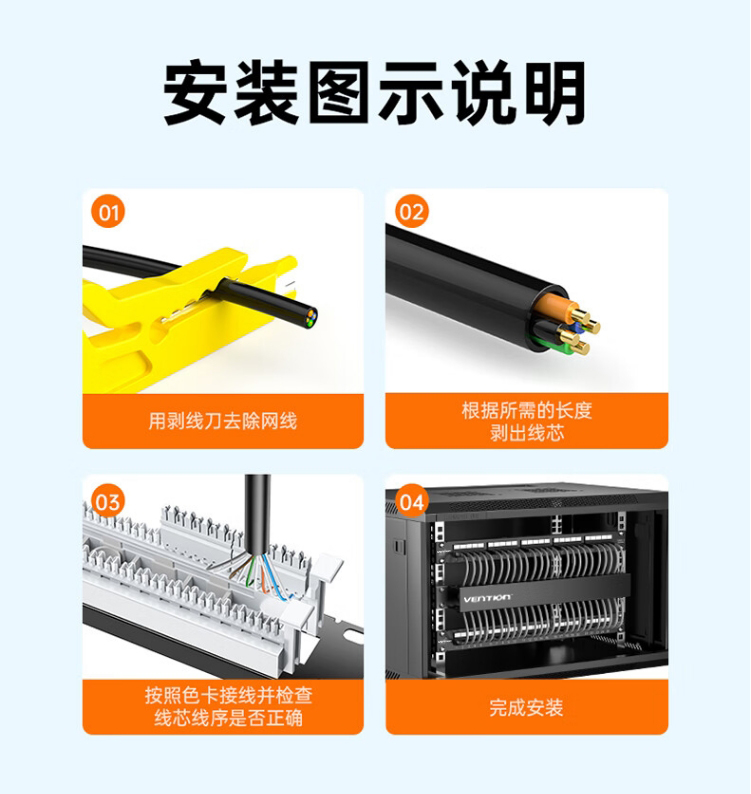 安装图示说明

01

用剥线刀去除网线

02

根据所需的长度
剥出线芯

03

按照色卡接线并检查
线芯线序是否正确

04

VENTION

完成安装