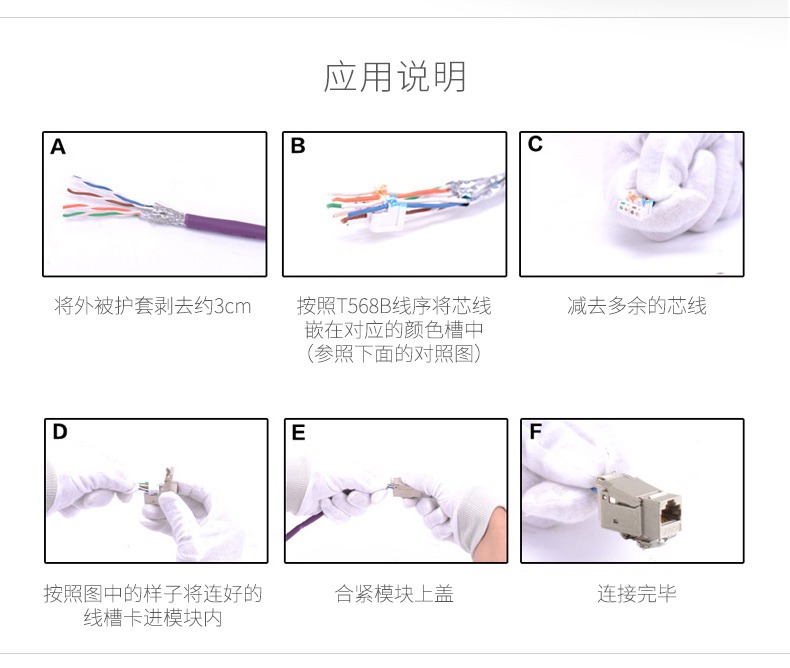 应用说明

A

将外被护套剥去约3cm

B

按照T568B线序将芯线嵌在对应的颜色槽中（参照下面的对照图）

C

减去多余的芯线

D

按照图中的样子将连好的线槽卡进模块内

E

合紧模块上盖

F

连接完毕