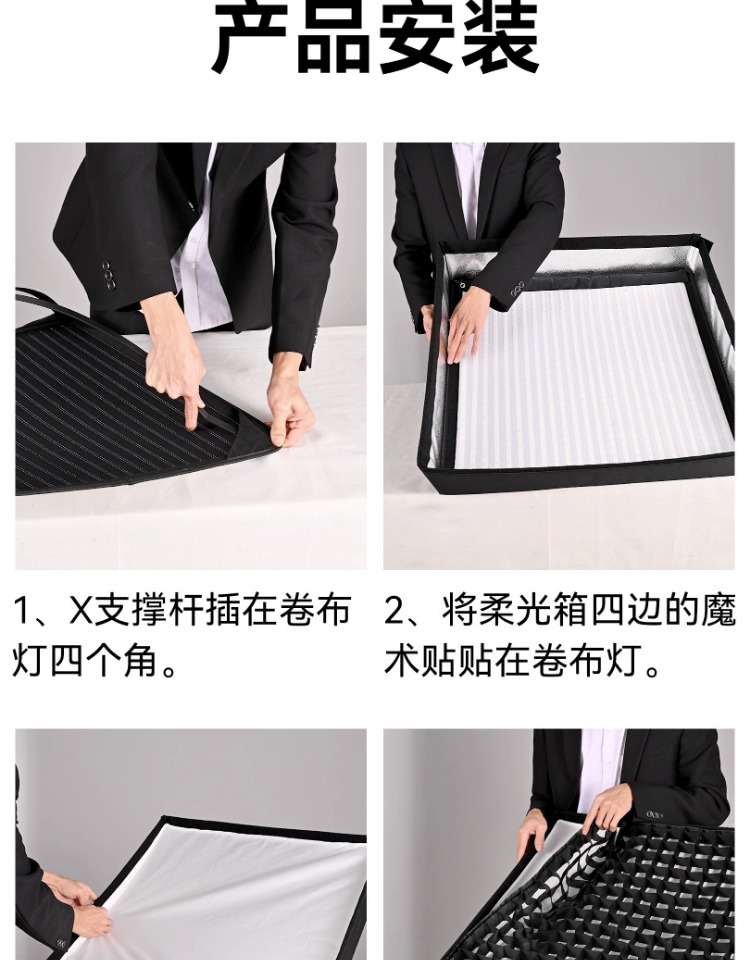 产品安装

1、X支撑杆插在卷布灯四个角。

2、将柔光箱四边的魔术贴贴在卷布灯。