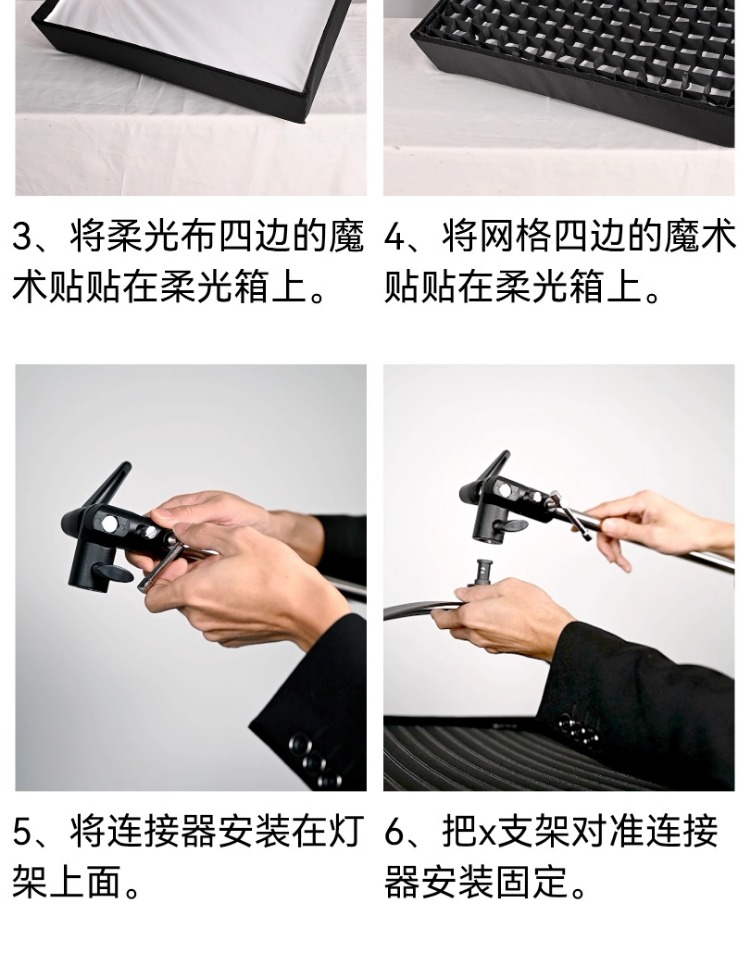 3、将柔光布四边的魔术贴贴在柔光箱上。

4、将网格四边的魔术贴贴在柔光箱上。

5、将连接器安装在灯架上面。

6、把x支架对准连接器安装固定。