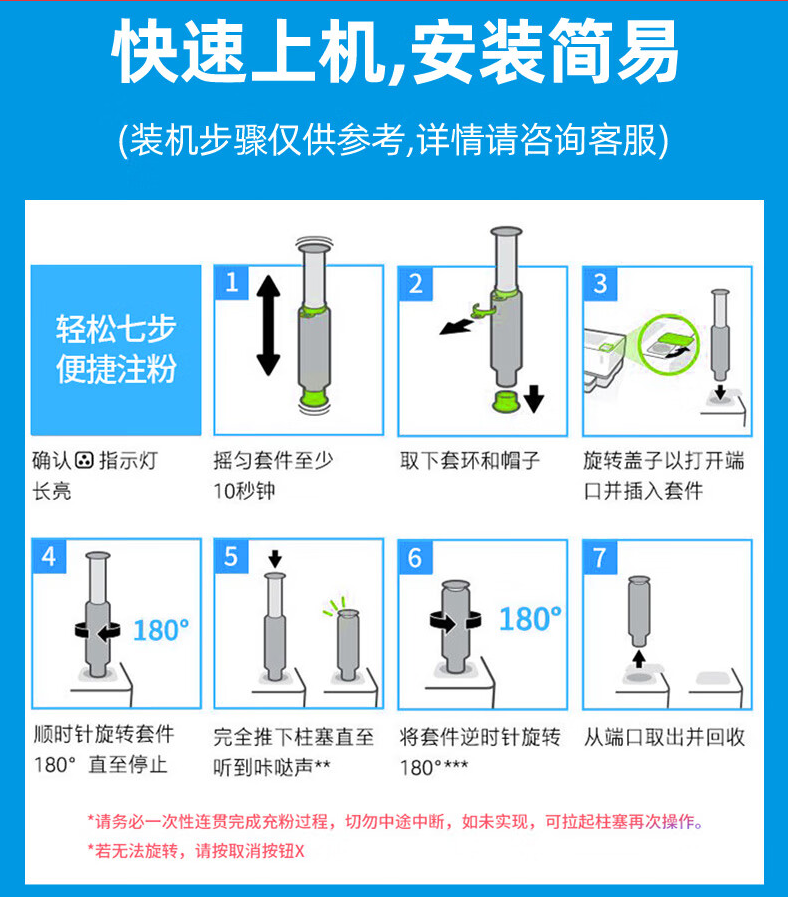 快速上机,安装简易

(装机步骤仅供参考,详情请咨询客服)

轻松七步
便捷注粉

确认 指示灯长亮

1

摇匀套件至少10秒钟

2

取下套环和帽子

3

旋转盖子以打开端口并插入套件

4

180°

顺时针旋转套件180° 直至停止

5

完全推下柱塞直至听到咔哒声**

6

180°

将套件逆时针旋转180°***

7

从端口取出并回收

*请务必一次性连贯完成充粉过程，切勿中途中断，如未实现，可拉起柱塞再次操作。

*若无法旋转，请按取消按钮X