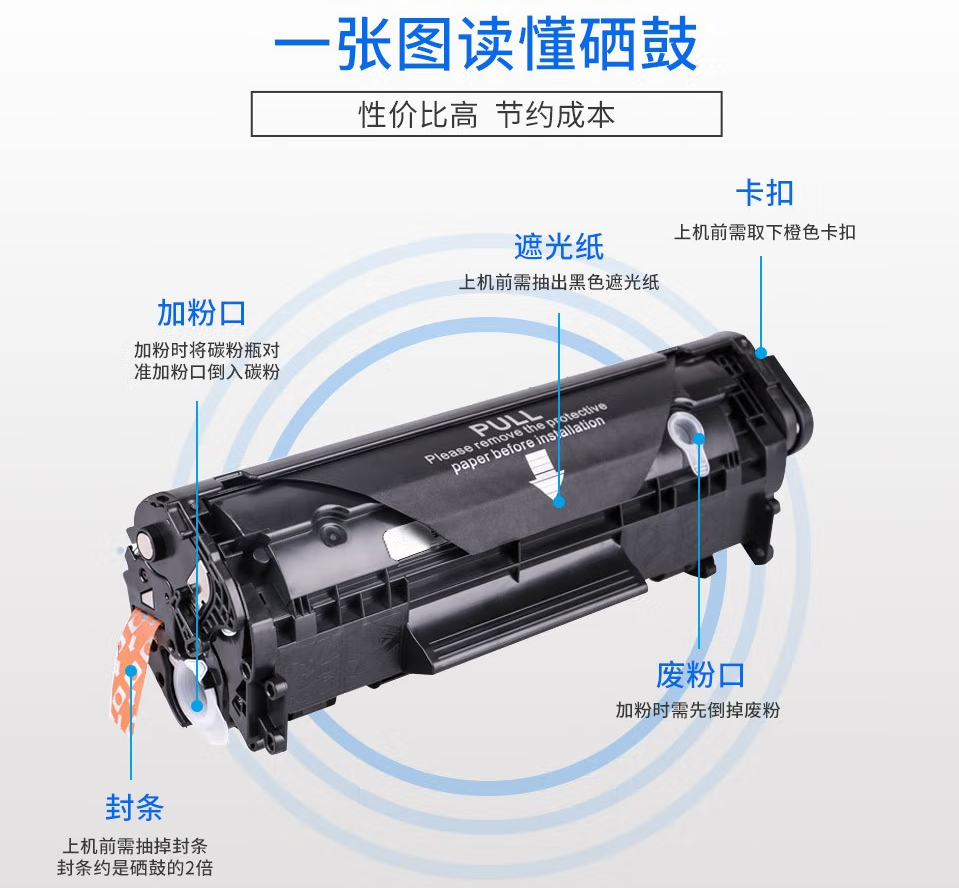 一张图读懂硒鼓

性价比高 节约成本

卡扣
上机前需取下橙色卡扣

遮光纸
上机前需抽出黑色遮光纸

加粉口
加粉时将碳粉瓶对准加粉口倒入碳粉

PULL
Please remove the protective paper before installation

废粉口
加粉时需先倒掉废粉

封条
上机前需抽掉封条
封条约是硒鼓的2倍