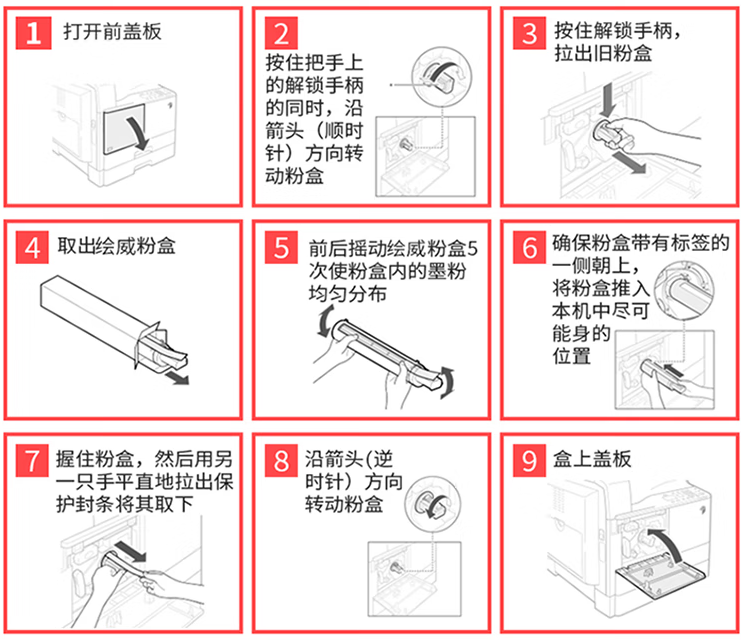 1 打开前盖板

2 按住把手上的解锁手柄的同时，沿箭头（顺时针）方向转动粉盒

3 按住解锁手柄，拉出旧粉盒

4 取出绘威粉盒

5 前后摇动绘威粉盒5次使粉盒内的墨粉均匀分布

6 确保粉盒带有标签的一侧朝上，将粉盒推入本机中尽可能身的位置

7 握住粉盒，然后用另一只手平直地拉出保护封条将其取下

8 沿箭头(逆时针）方向转动粉盒

9 盒上盖板