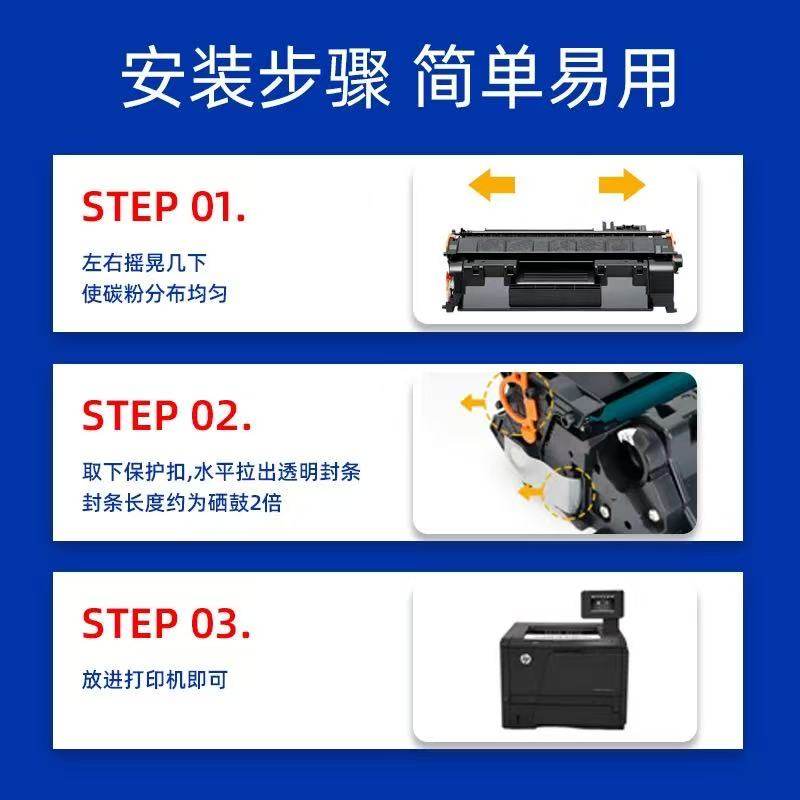 安装步骤 简单易用

STEP 01.

左右摇晃几下
使碳粉分布均匀

STEP 02.

取下保护扣,水平拉出透明封条
封条长度约为硒鼓2倍

STEP 03.

放进打印机即可