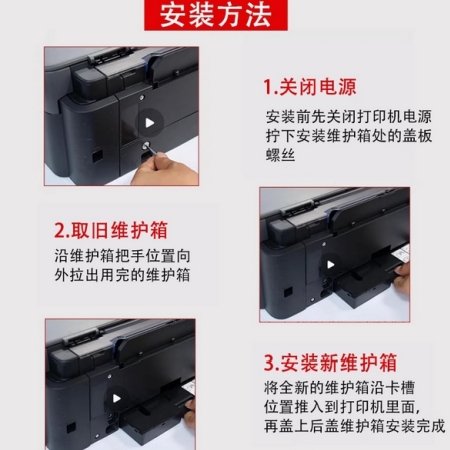 安装方法

1.关闭电源

安装前先关闭打印机电源拧下安装维护箱处的盖板螺丝

2.取旧维护箱

沿维护箱把手位置向外拉出用完的维护箱

3.安装新维护箱

将全新的维护箱沿卡槽位置推入到打印机里面，再盖上后盖维护箱安装完成