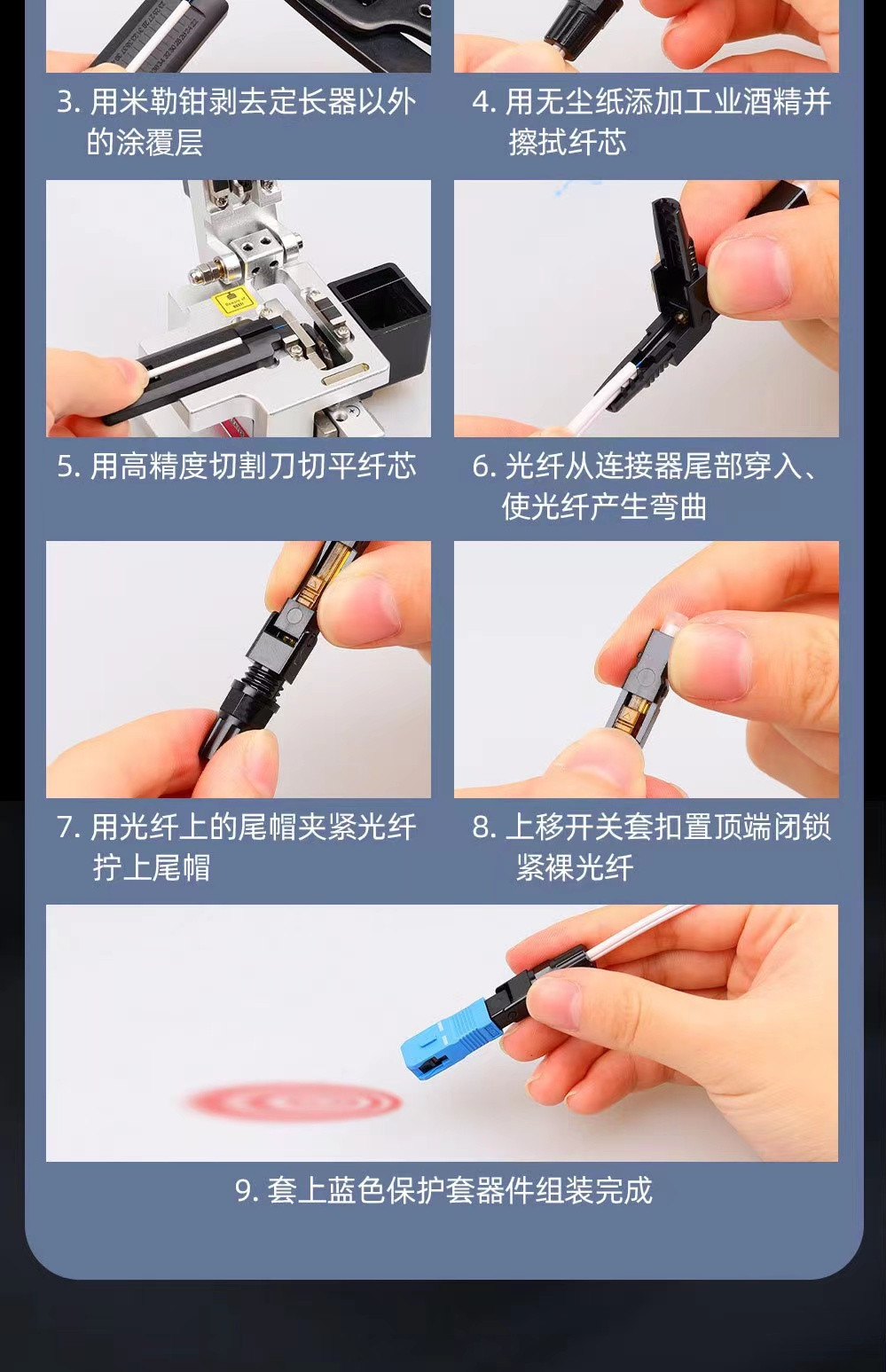 3. 用米勒钳剥去定长器以外的涂覆层

4. 用无尘纸添加工业酒精并擦拭纤芯

5. 用高精度切割刀切平纤芯

6. 光纤从连接器尾部穿入、使光纤产生弯曲

7. 用光纤上的尾帽夹紧光纤拧上尾帽

8. 上移开关套扣置顶端闭锁紧裸光纤

9. 套上蓝色保护套器件组装完成