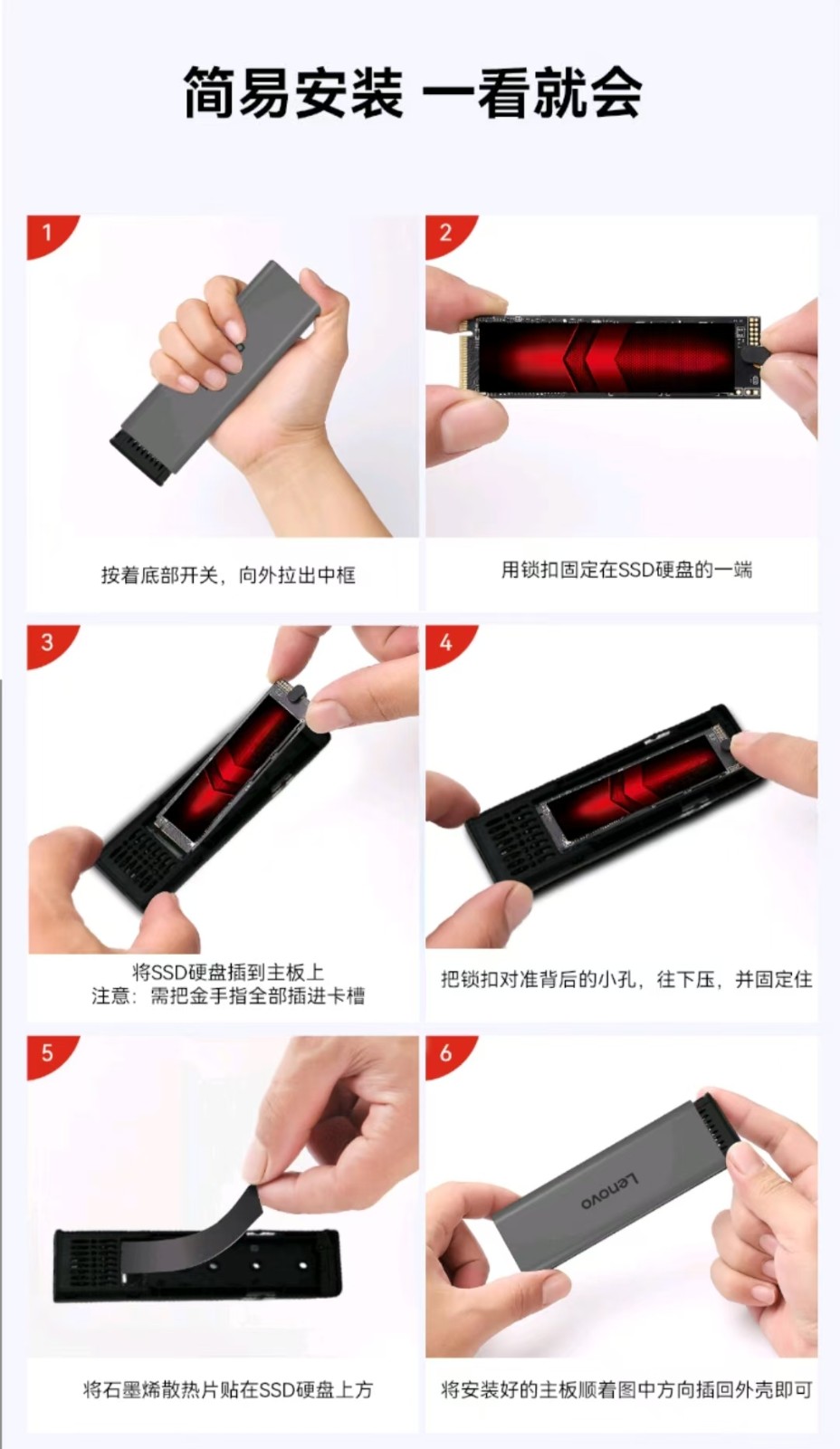 简易安装 一看就会

1

按着底部开关，向外拉出中框

2

用锁扣固定在SSD硬盘的一端

3

将SSD硬盘插到主板上
注意：需把金手指全部插进卡槽

4

把锁扣对准背后的小孔，往下压，并固定住

5

将石墨烯散热片贴在SSD硬盘上方

6

Lenovo

将安装好的主板顺着图中方向插回外壳即可