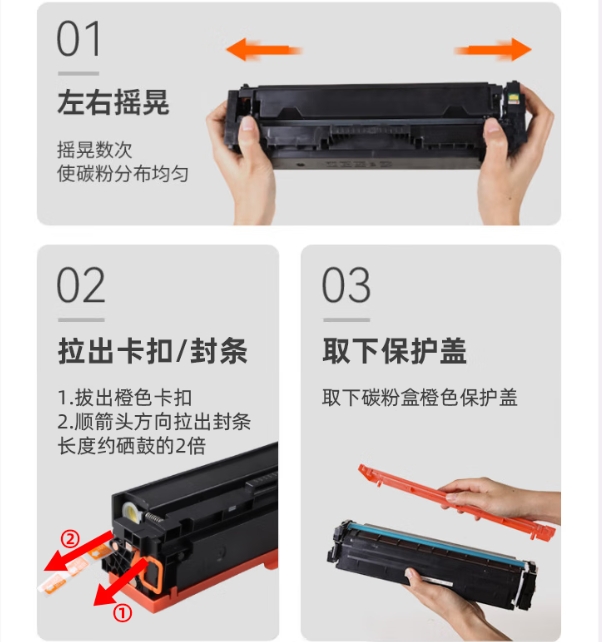 01

左右摇晃

摇晃数次
使碳粉分布均匀

02

拉出卡扣/封条

1.拔出橙色卡扣
2.顺箭头方向拉出封条
长度约硒鼓的2倍

②

①

03

取下保护盖

取下碳粉盒橙色保护盖