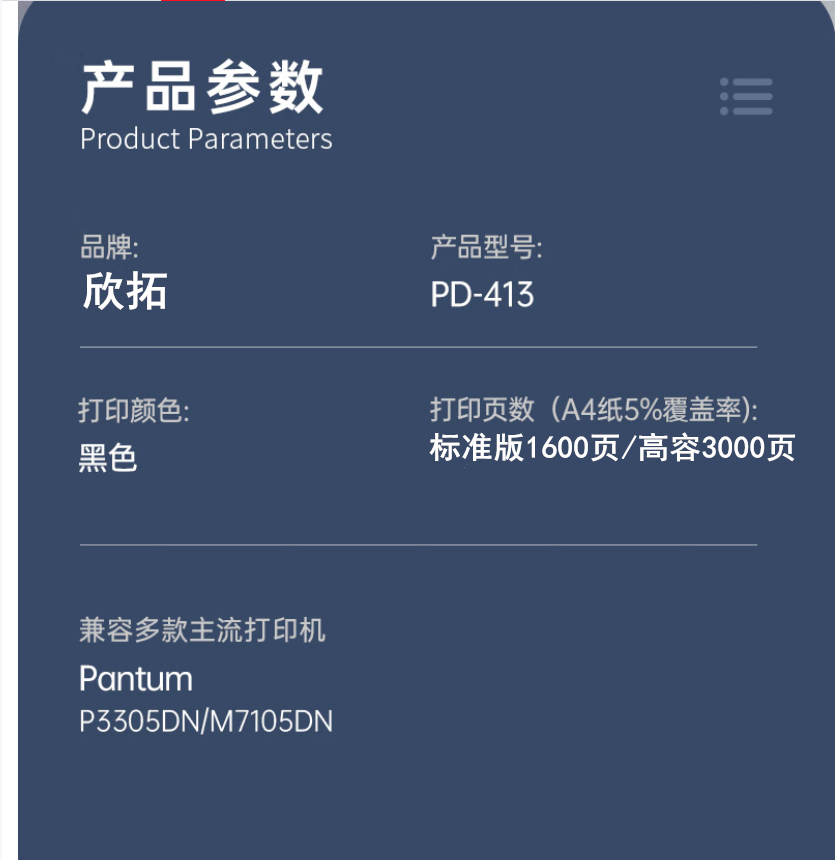 产品参数
Product Parameters

品牌:
欣拓

产品型号:
PD-413

打印颜色:
黑色

打印页数（A4纸5%覆盖率):
标准版1600页/高容3000页

兼容多款主流打印机
Pantum
P3305DN/M7105DN