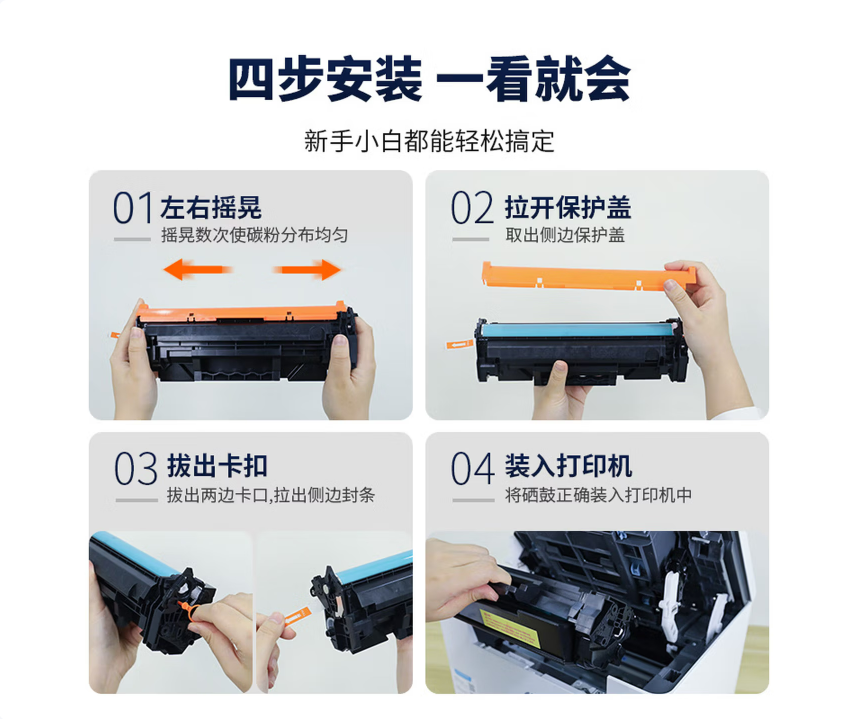 四步安装 一看就会

新手小白都能轻松搞定

01 左右摇晃
摇晃数次使碳粉分布均匀

02 拉开保护盖
取出侧边保护盖

03 拔出卡扣
拔出两边卡口,拉出侧边封条

04 装入打印机
将硒鼓正确装入打印机中