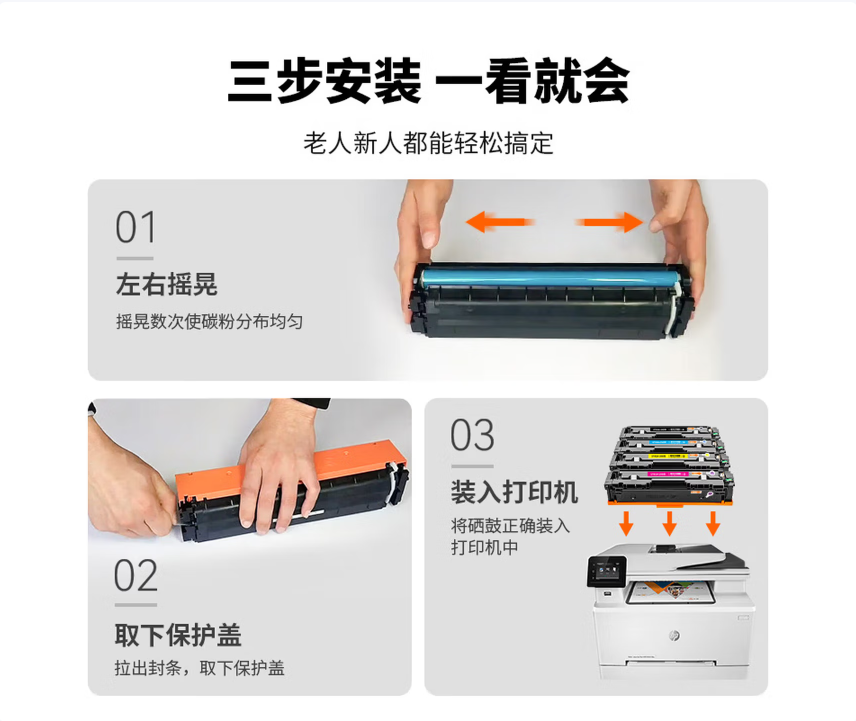 三步安装 一看就会

老人新人都能轻松搞定

01

左右摇晃

摇晃数次使碳粉分布均匀

02

取下保护盖

拉出封条，取下保护盖

03

装入打印机

将硒鼓正确装入打印机中