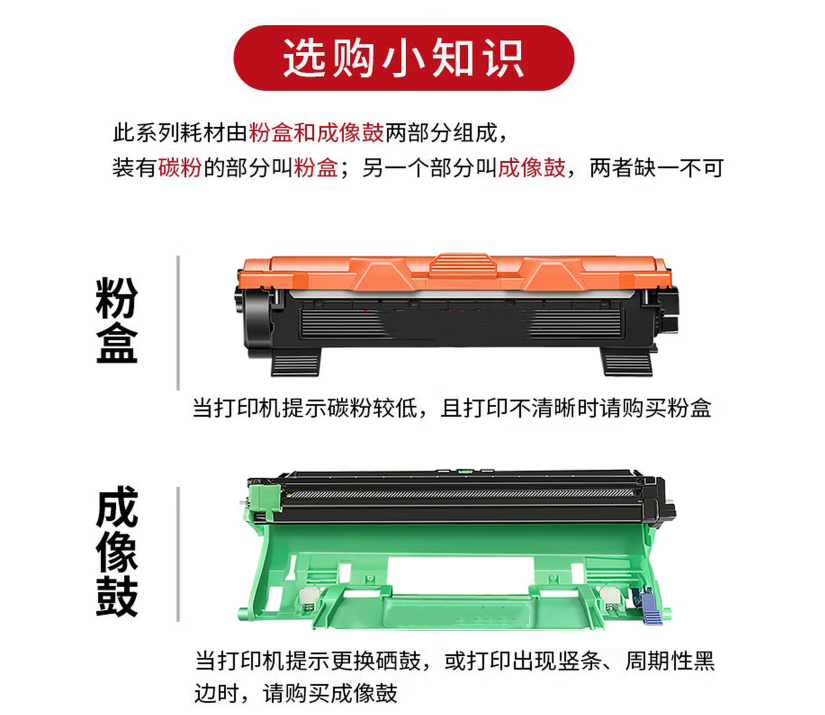 选购小知识

此系列耗材由粉盒和成像鼓两部分组成，
装有碳粉的部分叫粉盒；另一个部分叫成像鼓，两者缺一不可

粉盒

当打印机提示碳粉较低，且打印不清晰时请购买粉盒

成像鼓

当打印机提示更换硒鼓，或打印出现竖条、周期性黑边时，请购买成像鼓