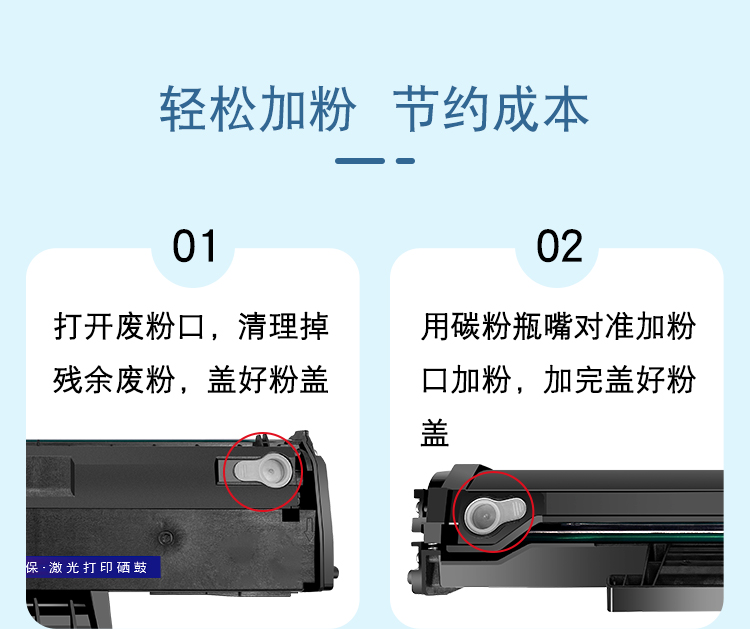 轻松加粉 节约成本

01

打开废粉口，清理掉残余废粉，盖好粉盖

保·激光打印硒鼓

02

用碳粉瓶嘴对准加粉口加粉，加完盖好粉盖